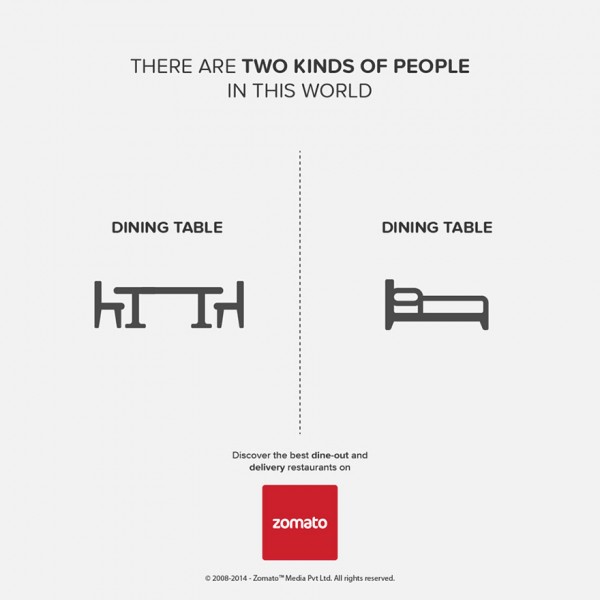 THERE ARE TWO KINDS OF PEOPLE IN THIS WORLD

DINING TABLE

DINING TABLE

Discover the best dine-out and delivery restaurants on

zomato

© 2008-2014 - Zomato™ Media Pvt Ltd. All rights reserved.