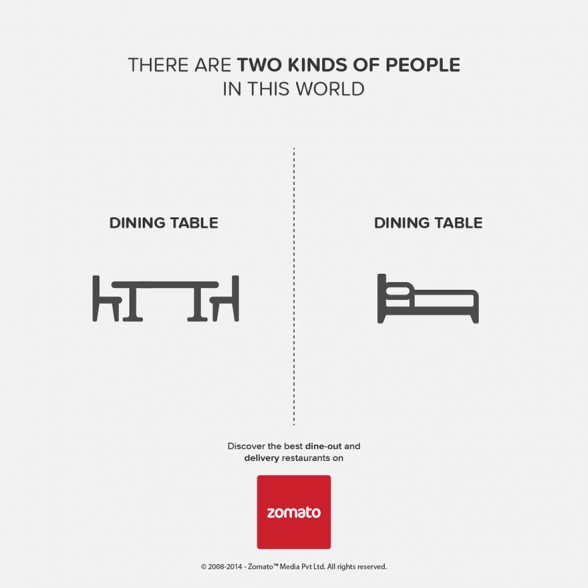 THERE ARE TWO KINDS OF PEOPLE IN THIS WORLD

DINING TABLE

DINING TABLE

Discover the best dine-out and delivery restaurants on

zomato

© 2008-2014 - Zomato™ Media Pvt Ltd. All rights reserved.