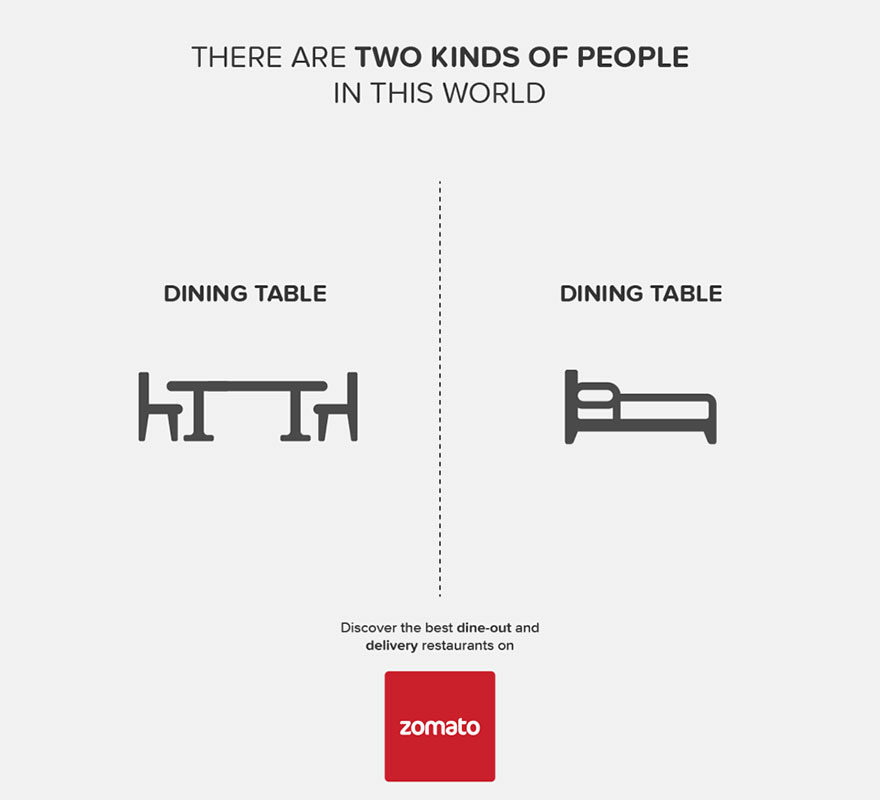 THERE ARE TWO KINDS OF PEOPLE IN THIS WORLD

DINING TABLE

DINING TABLE

Discover the best dine-out and delivery restaurants on

zomato