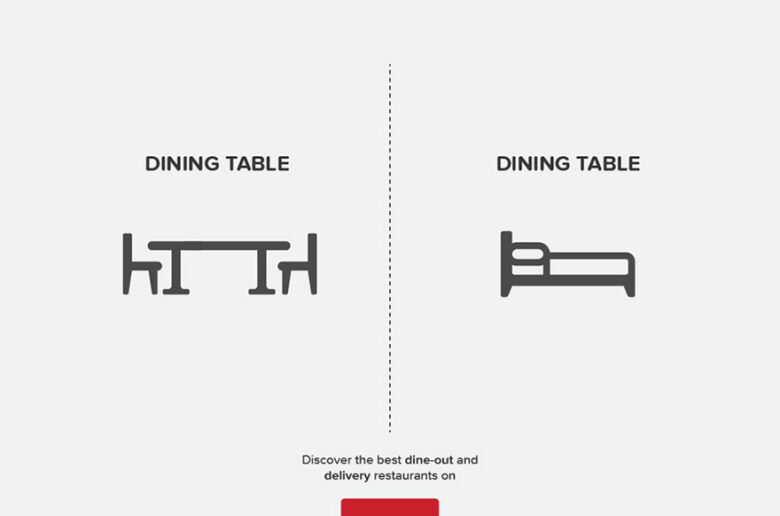 DINING TABLE

DINING TABLE

Discover the best dine-out and delivery restaurants on