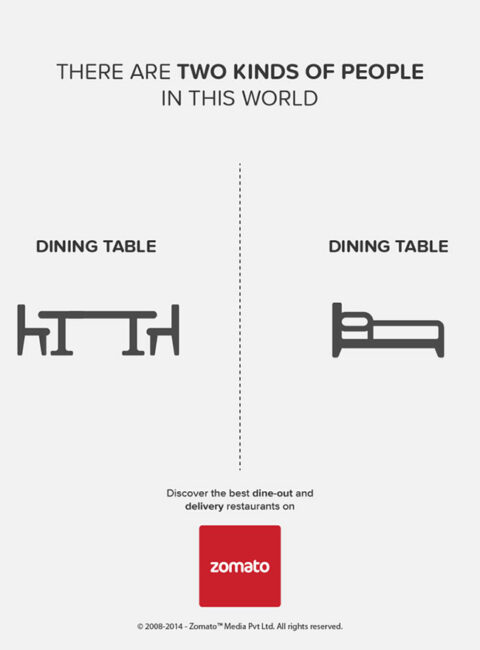 THERE ARE TWO KINDS OF PEOPLE IN THIS WORLD

DINING TABLE

DINING TABLE

Discover the best dine-out and delivery restaurants on

zomato

© 2008-2014 - Zomato™ Media Pvt Ltd. All rights reserved.