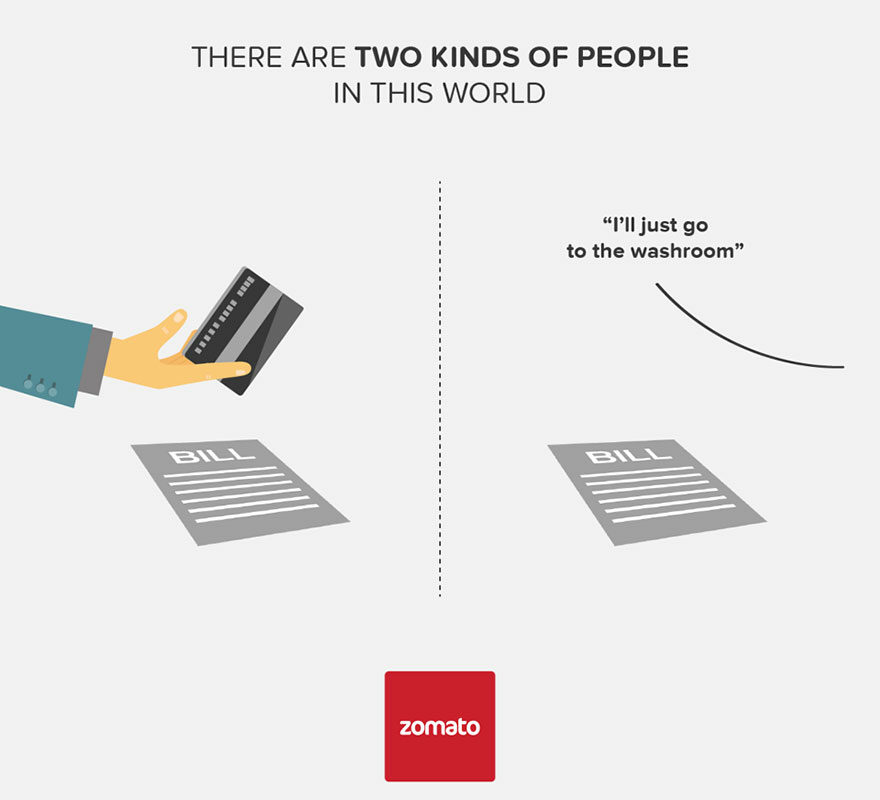 THERE ARE TWO KINDS OF PEOPLE IN THIS WORLD

BILL

"I'll just go to the washroom"

BILL

zomato