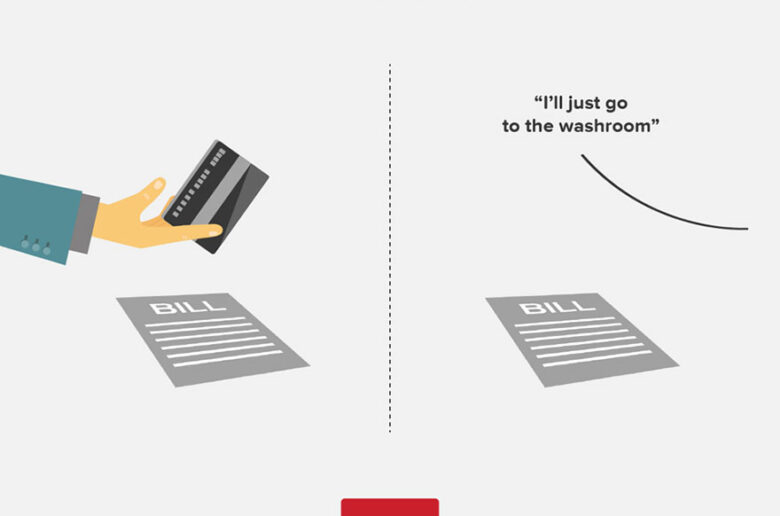 BILL

"I'll just go to the washroom"

BILL