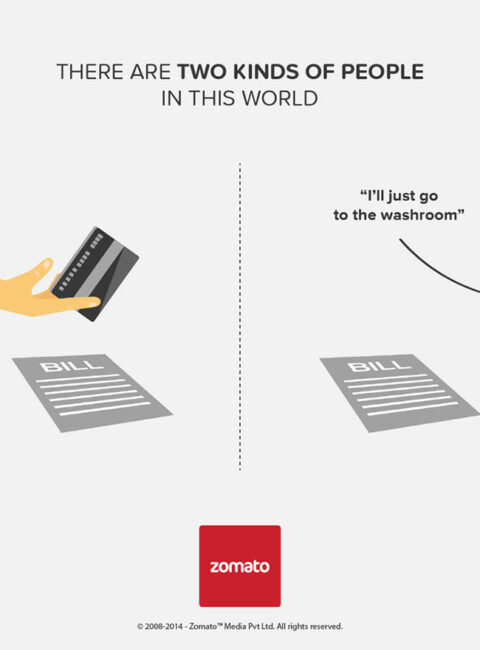 THERE ARE TWO KINDS OF PEOPLE IN THIS WORLD

BILL

"I'll just go to the washroom"

BILL

zomato

© 2008-2014 - Zomato™ Media Pvt Ltd. All rights reserved.