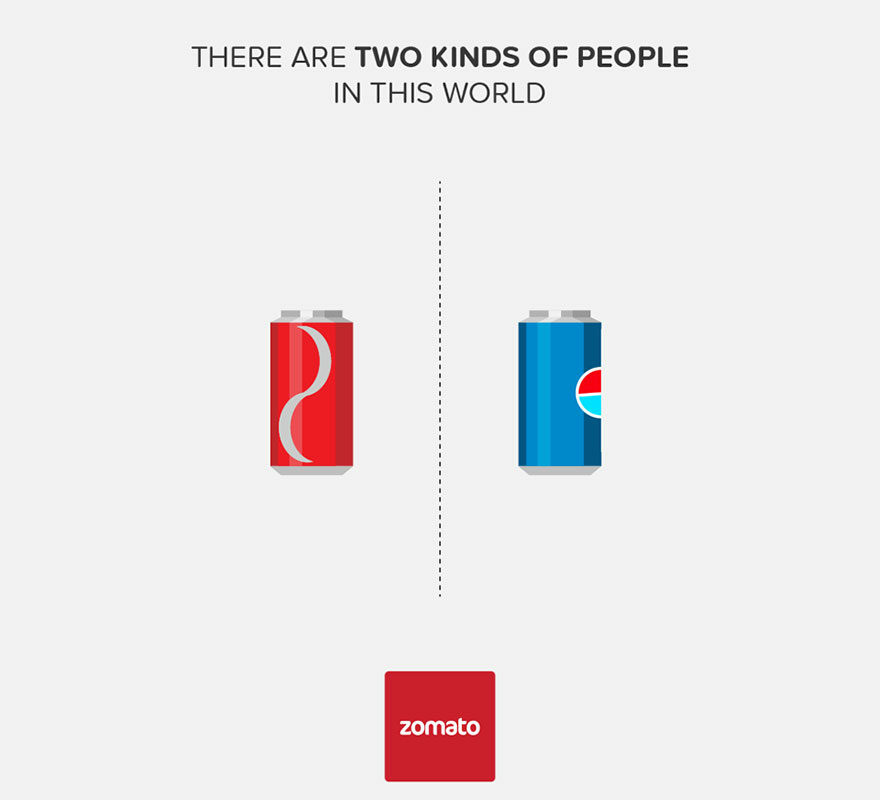 THERE ARE TWO KINDS OF PEOPLE IN THIS WORLD

zomato