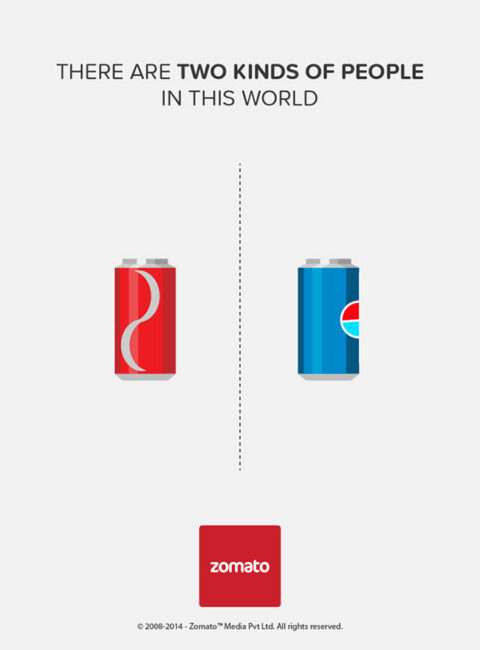 THERE ARE TWO KINDS OF PEOPLE IN THIS WORLD

zomato

© 2008-2014 - Zomato™ Media Pvt Ltd. All rights reserved.