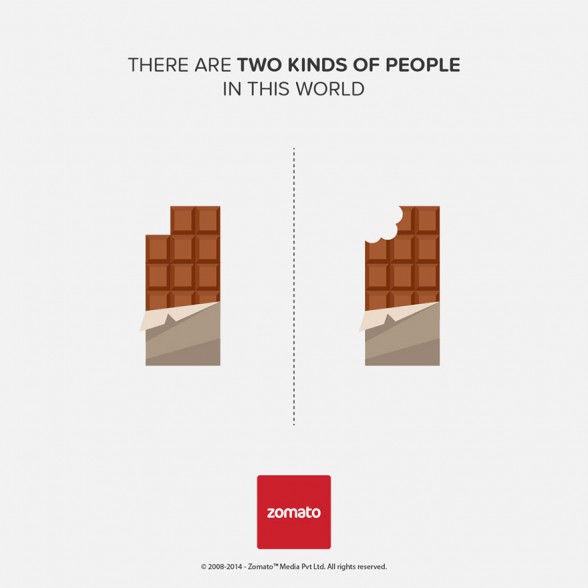 THERE ARE TWO KINDS OF PEOPLE IN THIS WORLD

zomato

© 2008-2014 - Zomato™ Media Pvt Ltd. All rights reserved.