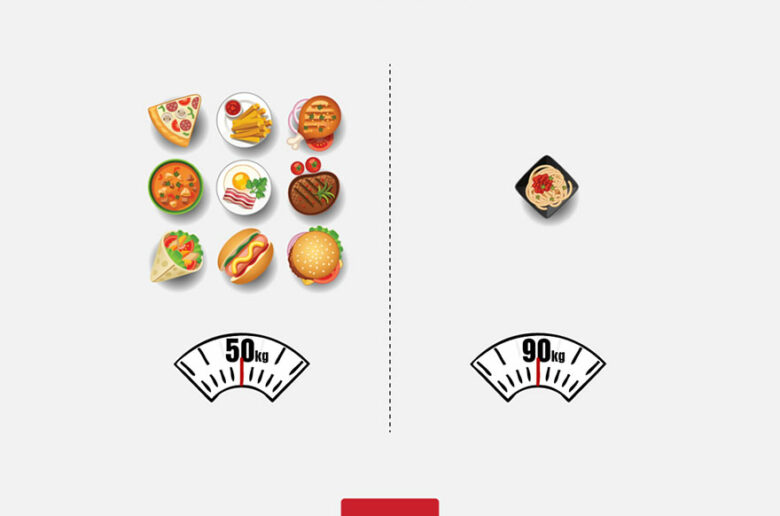 50kg

90kg