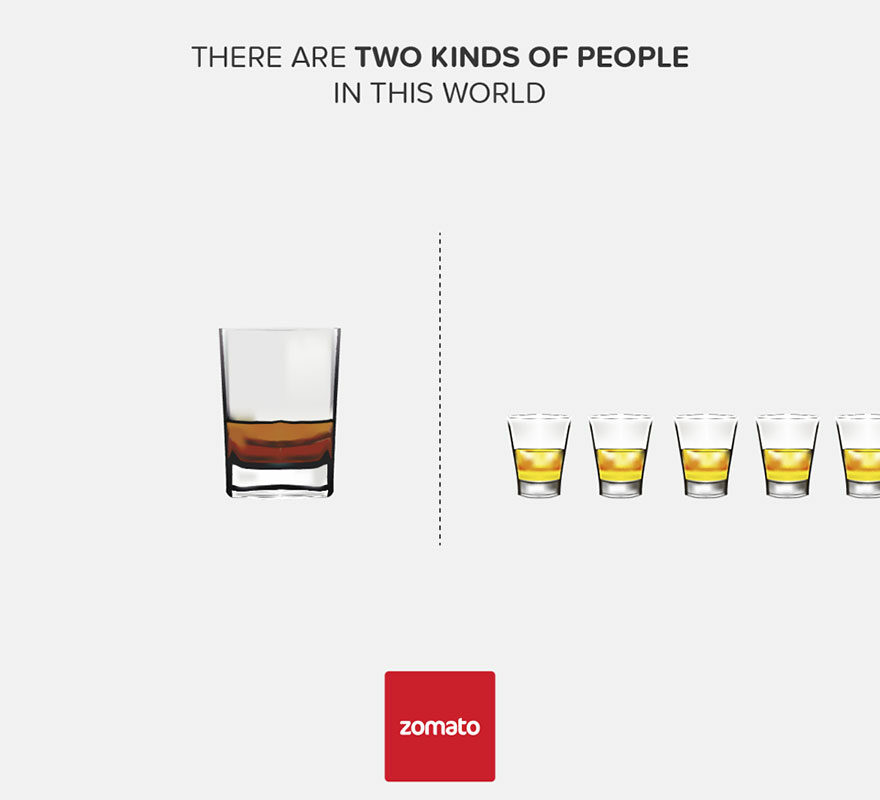 THERE ARE TWO KINDS OF PEOPLE IN THIS WORLD

zomato