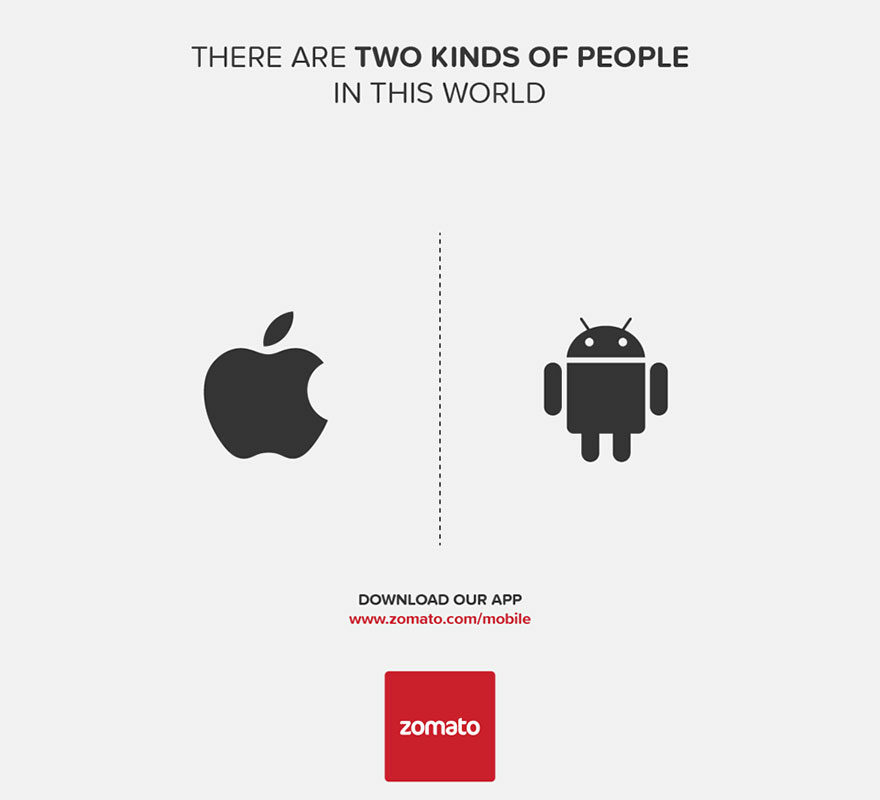 THERE ARE TWO KINDS OF PEOPLE IN THIS WORLD

DOWNLOAD OUR APP
www.zomato.com/mobile

zomato