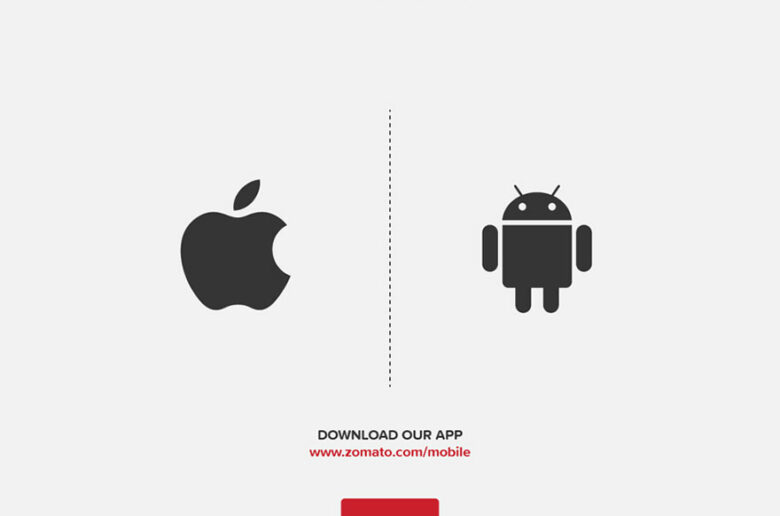 DOWNLOAD OUR APP
www.zomato.com/mobile