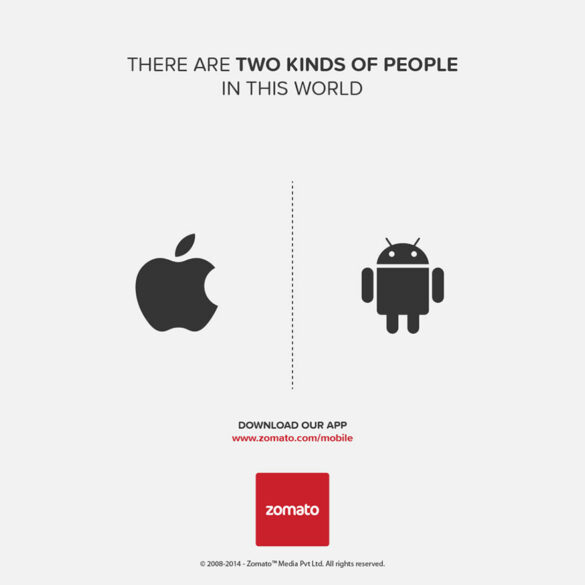 THERE ARE TWO KINDS OF PEOPLE IN THIS WORLD

DOWNLOAD OUR APP
www.zomato.com/mobile

zomato

© 2008-2014 - Zomato™ Media Pvt Ltd. All rights reserved.