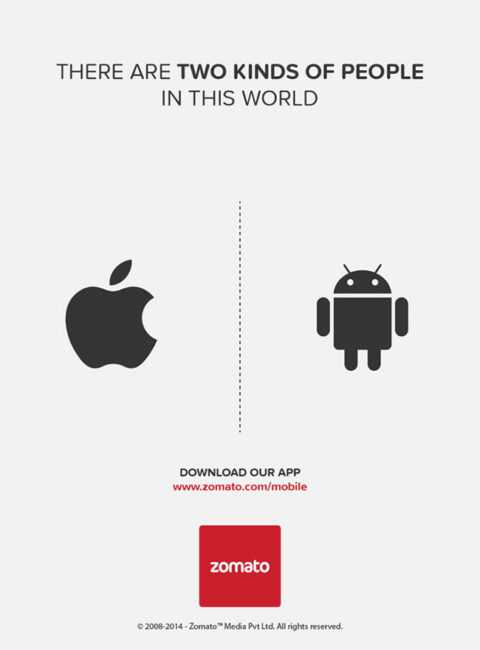 THERE ARE TWO KINDS OF PEOPLE IN THIS WORLD

DOWNLOAD OUR APP
www.zomato.com/mobile

zomato

© 2008-2014 - Zomato™ Media Pvt Ltd. All rights reserved.