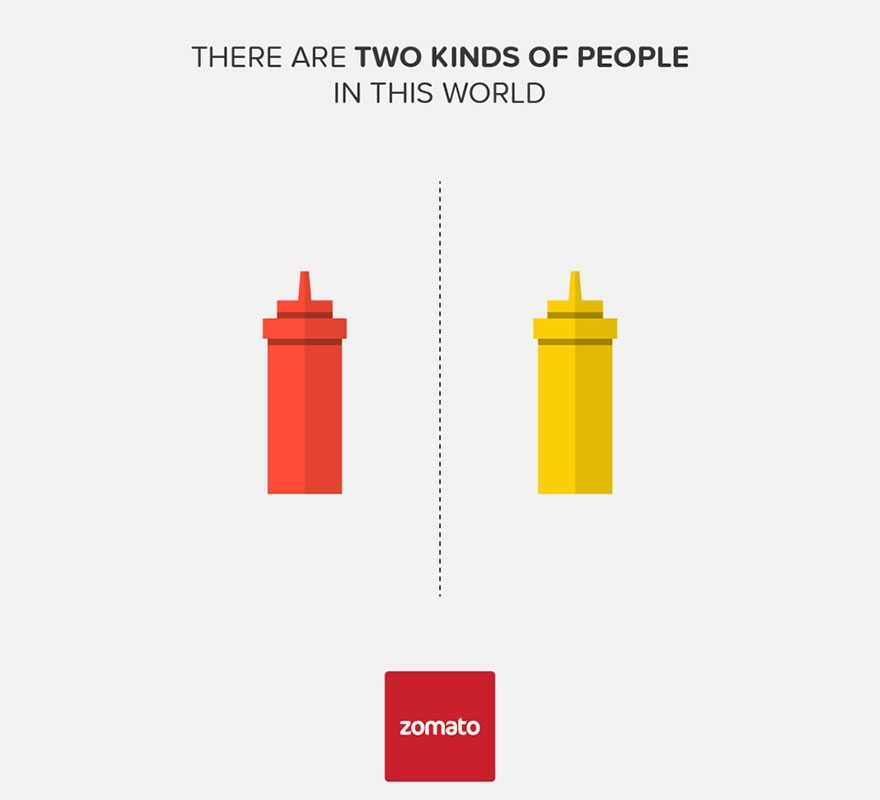 THERE ARE TWO KINDS OF PEOPLE IN THIS WORLD

zomato