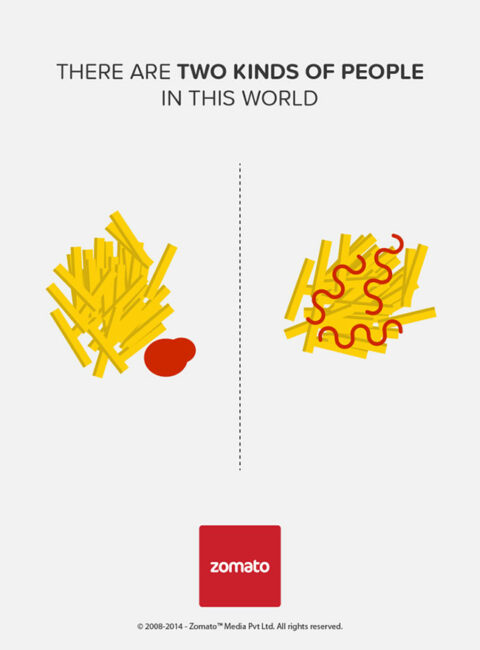 THERE ARE TWO KINDS OF PEOPLE IN THIS WORLD

zomato

© 2008-2014 - Zomato™ Media Pvt Ltd. All rights reserved.