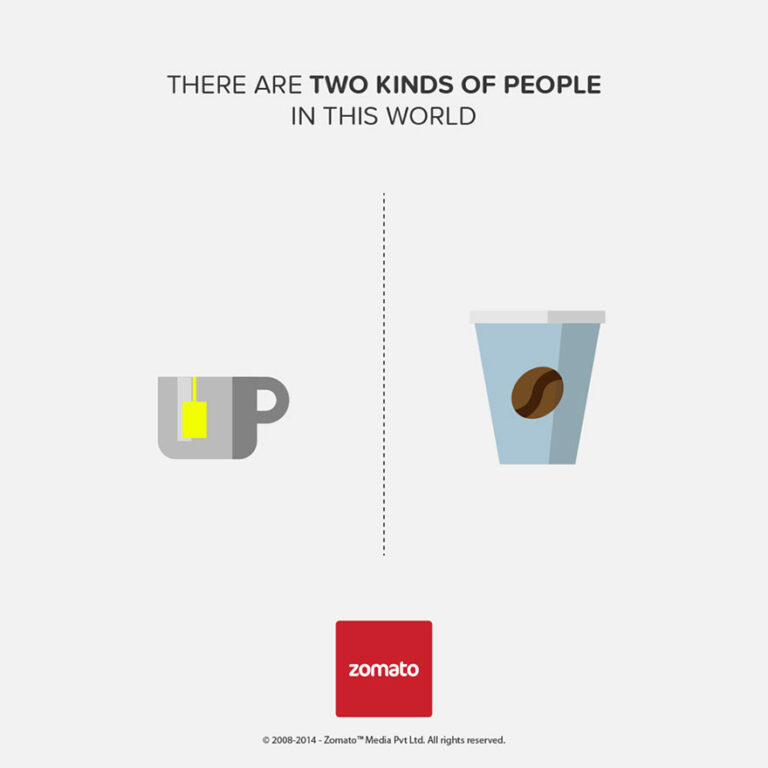 THERE ARE TWO KINDS OF PEOPLE
IN THIS WORLD

zomato

© 2008-2014 - Zomato™ Media Pvt Ltd. All rights reserved.